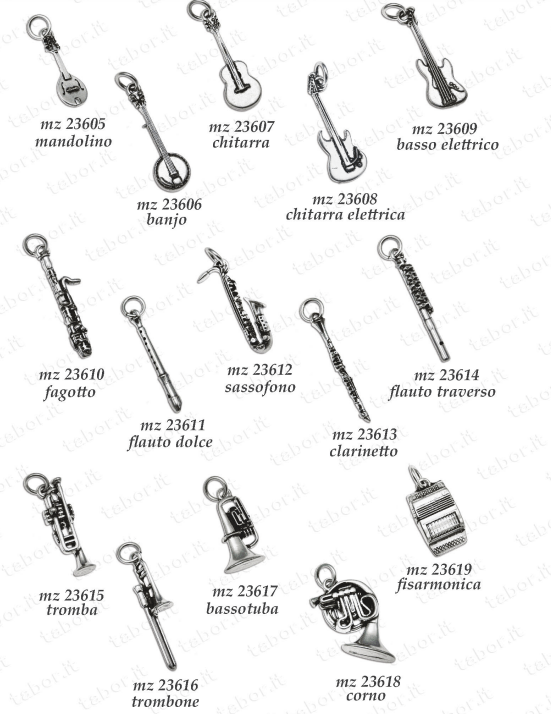 mz 23605
mandolino

mz 23606
banjo

mz 23607
chitarra

mz 23608
chitarra elettrica

mz 23609
basso elettrico

mz 23610
fagotto

mz 23611
flauto dolce

mz 23612
sassofono

mz 23613
clarinetto

mz 23614
flauto traverso

mz 23615
tromba

mz 23616
trombone

mz 23617
bassotuba

mz 23618
corno

mz 23619
fisarmonica

tebor.it