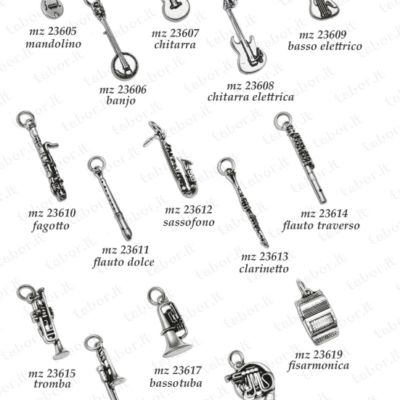 mz 23605
mandolino

mz 23606
banjo

mz 23607
chitarra

mz 23608
chitarra elettrica

mz 23609
basso elettrico

mz 23610
fagotto

mz 23611
flauto dolce

mz 23612
sassofono

mz 23613
clarinetto

mz 23614
flauto traverso

mz 23615
tromba

mz 23617
bassotuba

mz 23619
fisarmonica

tebor.it